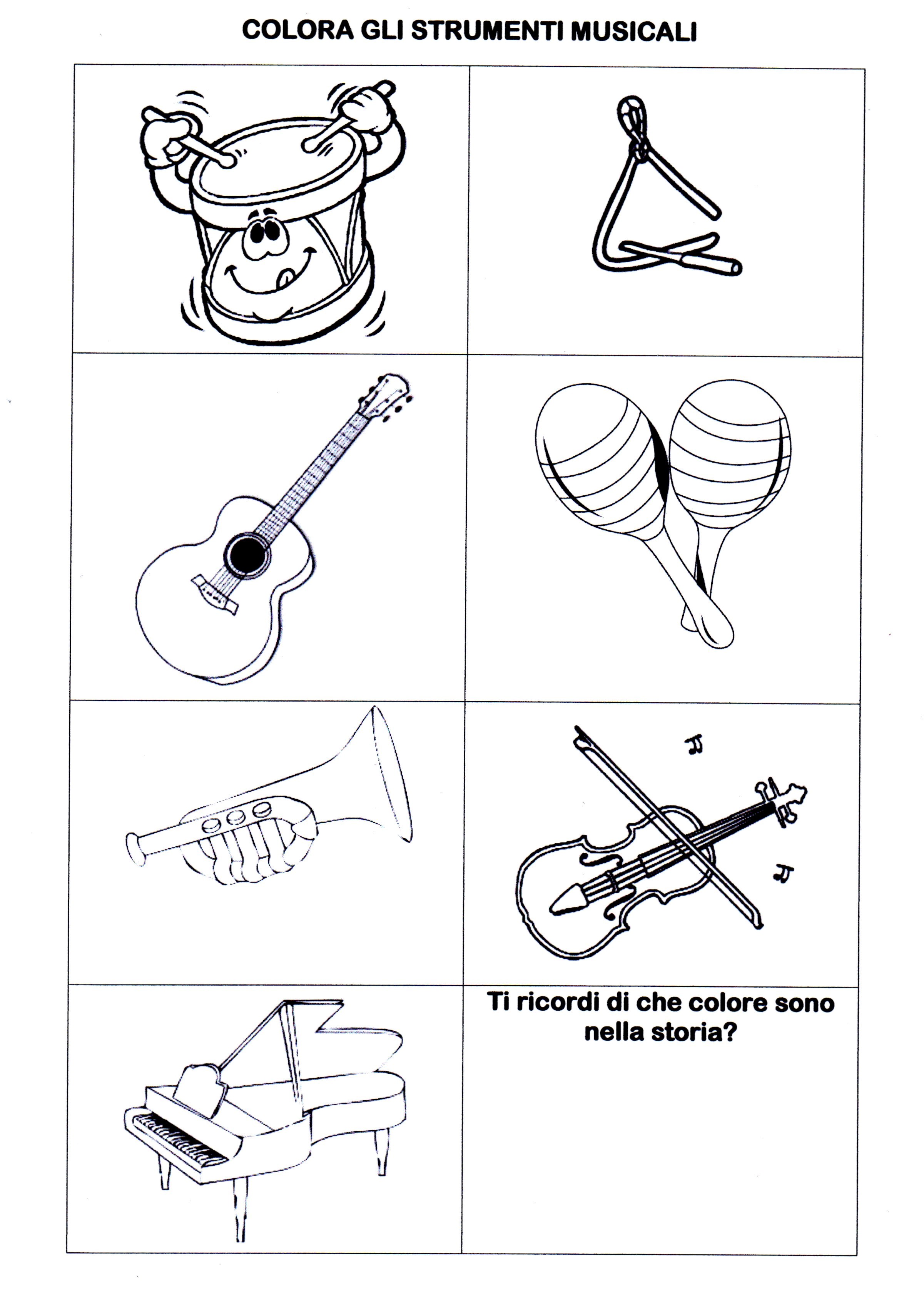 COLORA GLI STRUMENTI MUSICALI

Ti ricordi di che colore sono nella storia?